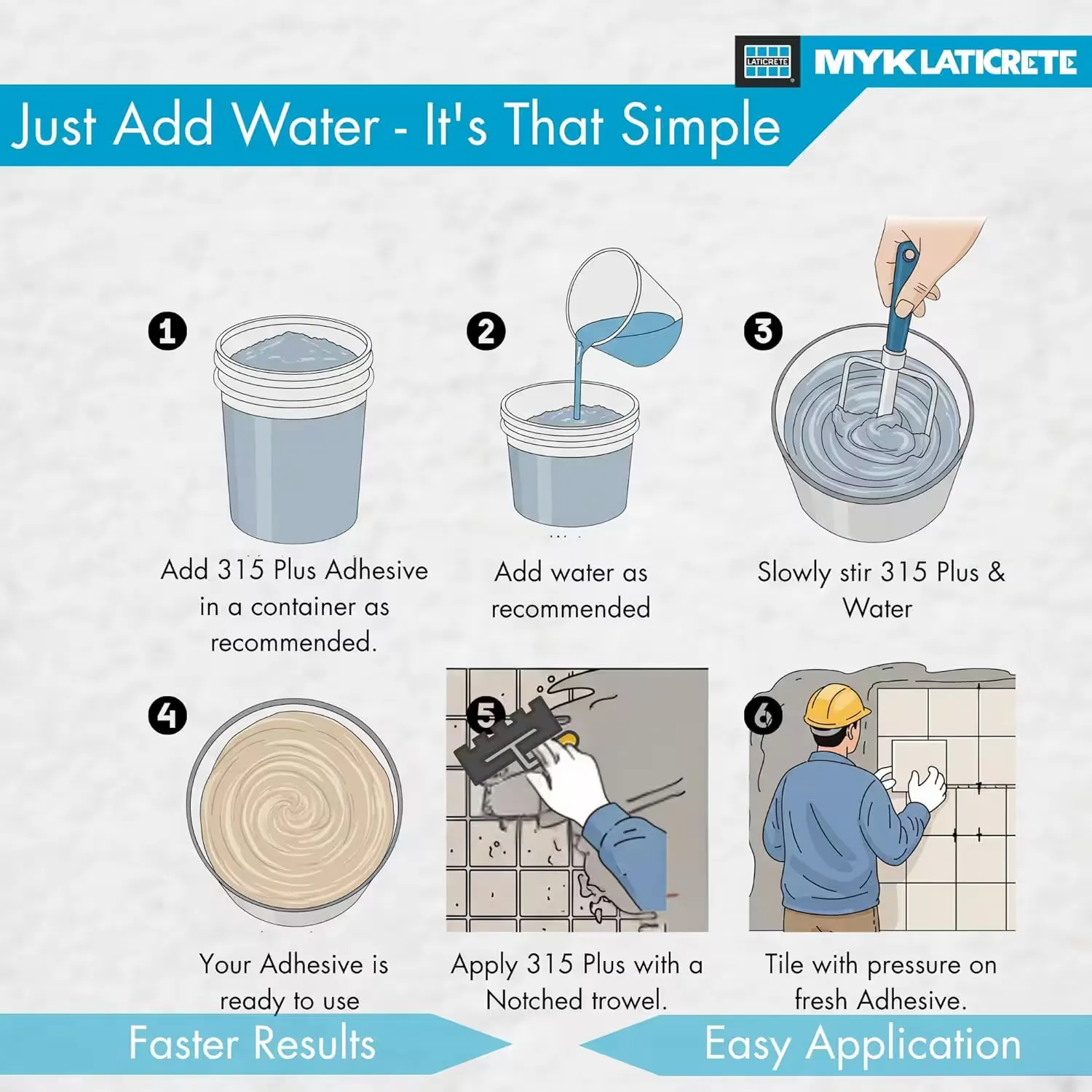 LATICRETE MYK LATICRETE

Just Add Water - It's That Simple

1
Add 315 Plus Adhesive in a container as recommended.

2
Add water as recommended

3
Slowly stir 315 Plus & Water

4
Your Adhesive is ready to use

5
Apply 315 Plus with a Notched trowel.

6
Tile with pressure on fresh Adhesive.

Faster Results

Easy Application